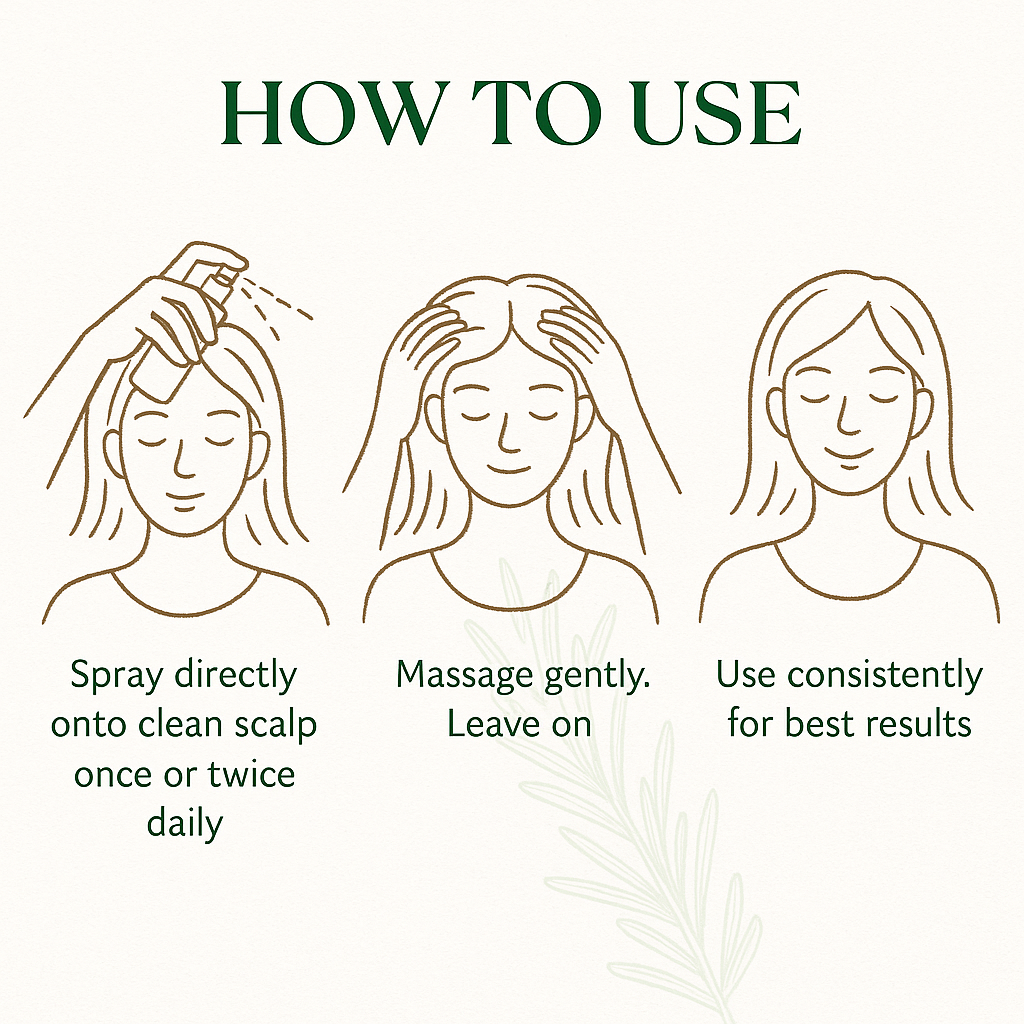 HOW TO USE

Spray directly onto clean scalp once or twice daily

Massage gently. Leave on

Use consistently for best results