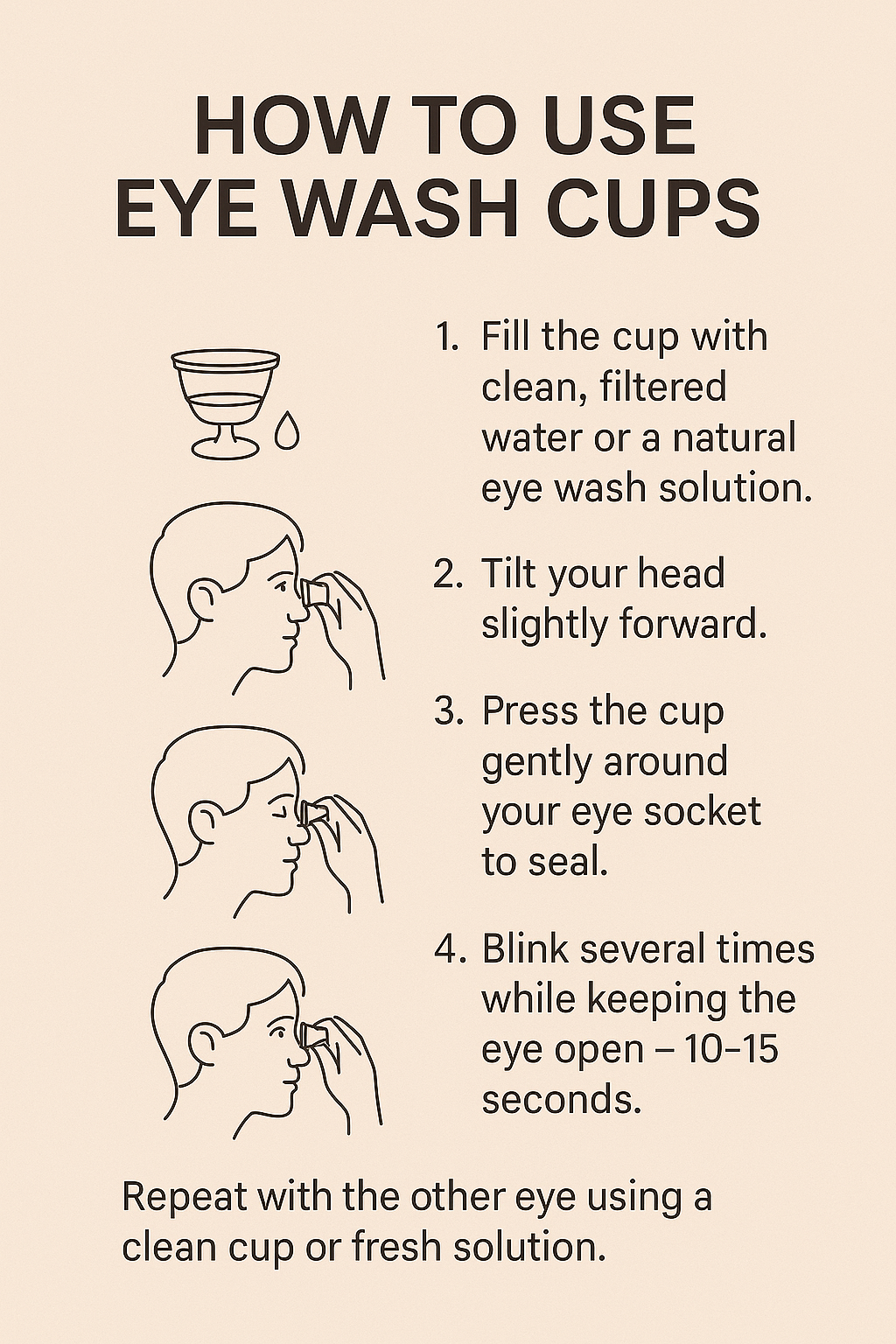 HOW TO USE EYE WASH CUPS

1. Fill the cup with clean, filtered water or a natural eye wash solution.

2. Tilt your head slightly forward.

3. Press the cup gently around your eye socket to seal.

4. Blink several times while keeping the eye open – 10–15 seconds.

Repeat with the other eye using a clean cup or fresh solution.