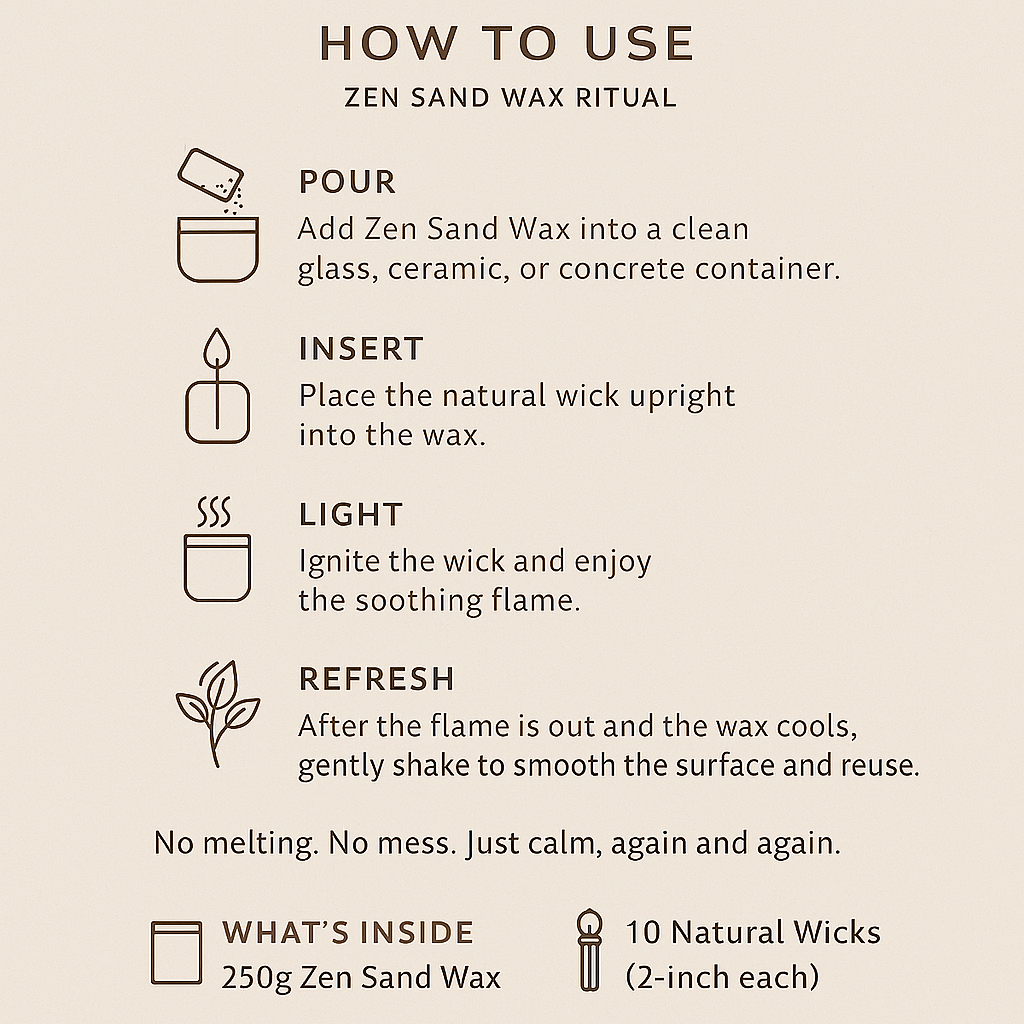 HOW TO USE

ZEN SAND WAX RITUAL

POUR

Add Zen Sand Wax into a clean glass, ceramic, or concrete container.

INSERT

Place the natural wick upright into the wax.

LIGHT

Ignite the wick and enjoy the soothing flame.

REFRESH

After the flame is out and the wax cools, gently shake to smooth the surface and reuse.

No melting. No mess. Just calm, again and again.

WHAT'S INSIDE

250g Zen Sand Wax

10 Natural Wicks (2-inch each)